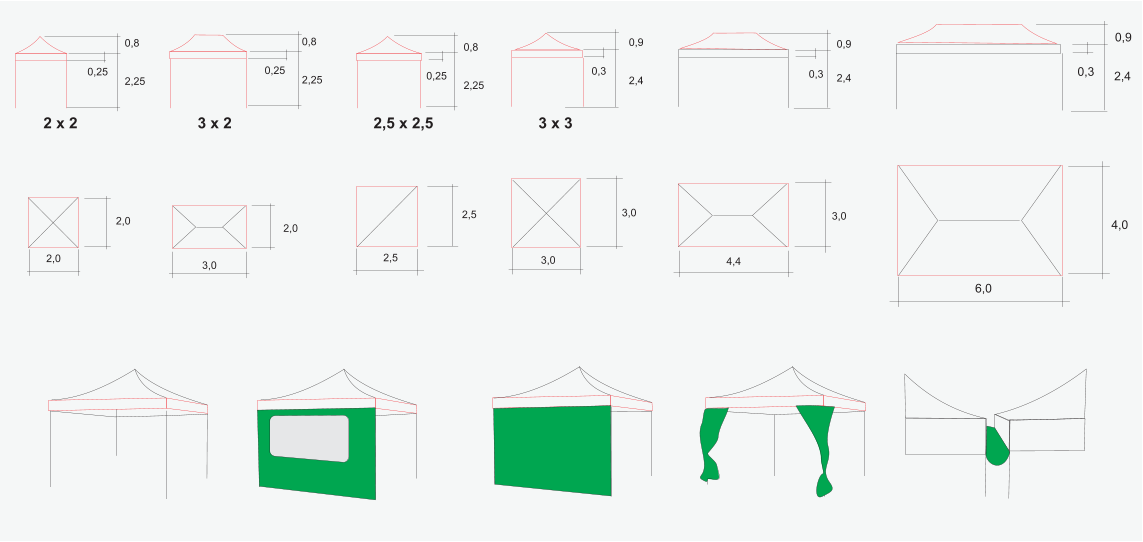 0,8
0,25
2,25
2 x 2

0,8
0,25
2,25
3 x 2

0,8
0,25
2,25
2,5 x 2,5

0,9
0,3
2,4
3 x 3

0,9
0,3
2,4

0,9
0,3
2,4

2,0
2,0

2,0
3,0

2,5
2,5

3,0
3,0

3,0
4,4

4,0
6,0